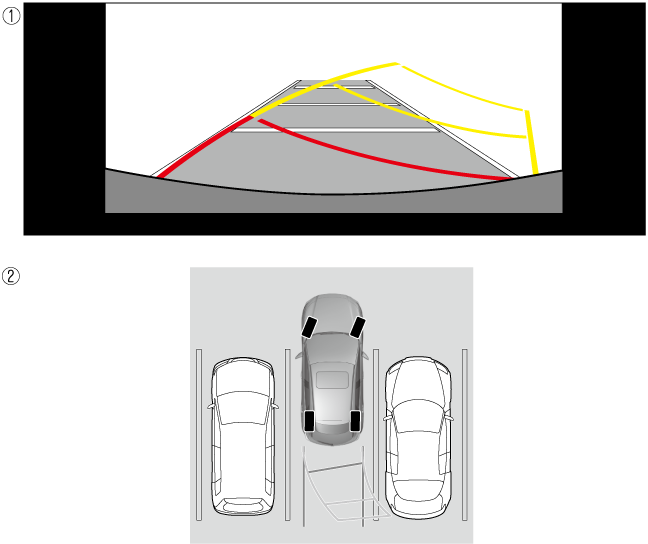 ①

②