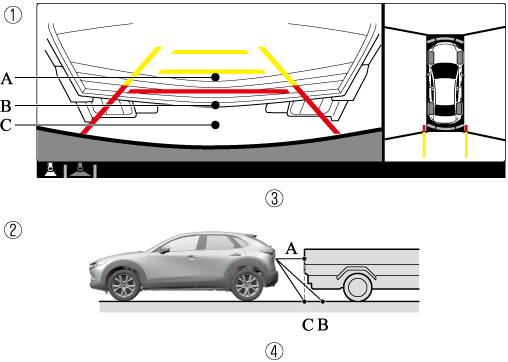 ①
A
B
C
③
②
A
C B
④