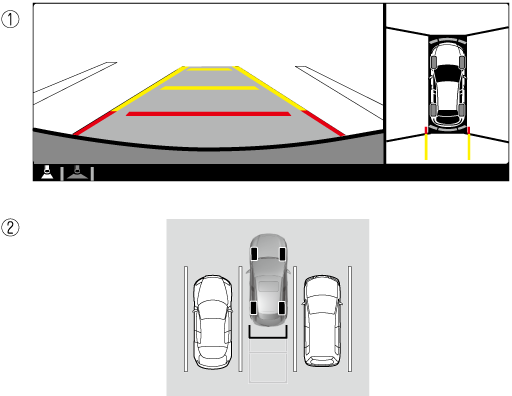 ①

②