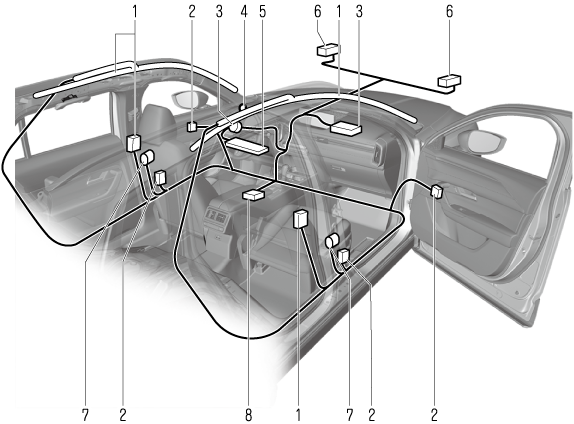 1
2
3
4
5
6
1
3
6
7
2
8
1
7
2
2