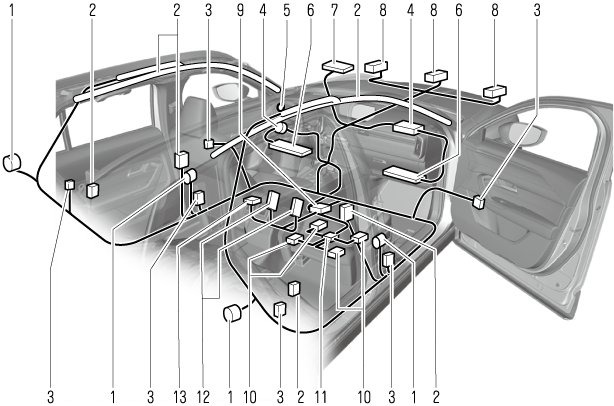 1 2 2 3 9 4 5 6 7 2 8 4 8 6 8 3

3 1 3 13 12 1 10 3 2 11 10 3 1 2