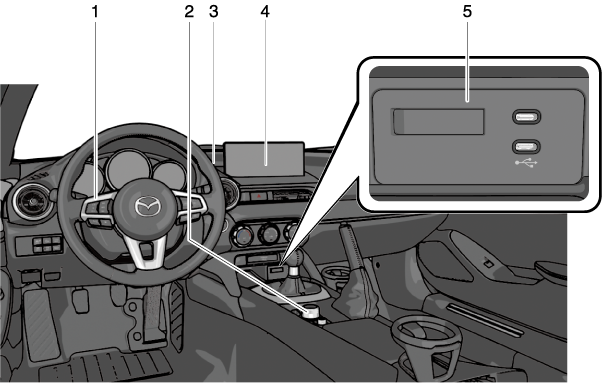 1 2 3 4 5