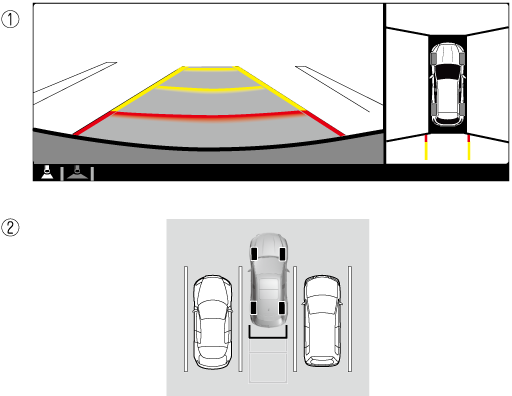 ①

②