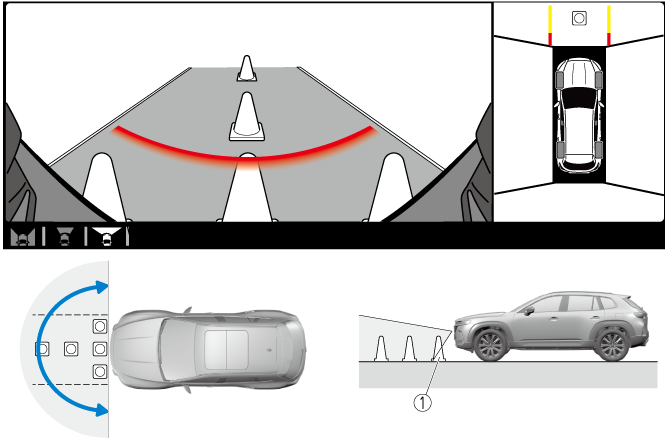 ①