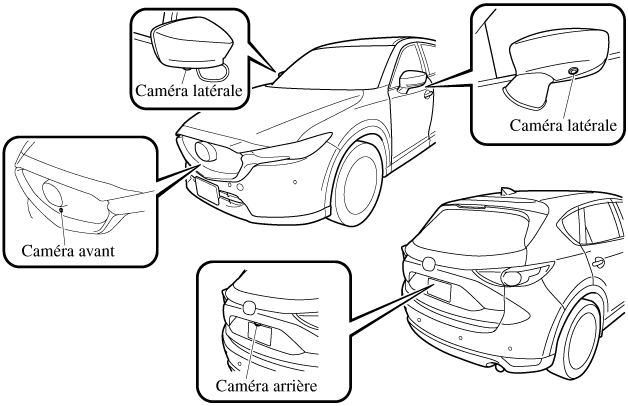 Caméra latérale

Caméra latérale

Caméra avant

Caméra arrière