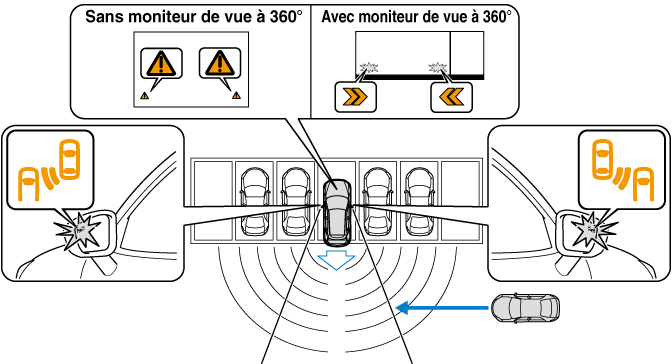 Sans moniteur de vue à 360°

Avec moniteur de vue à 360°