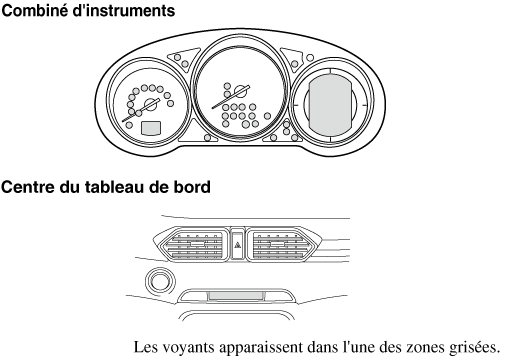 Combiné d'instruments

Centre du tableau de bord

Les voyants apparaissent dans l'une des zones grisées.