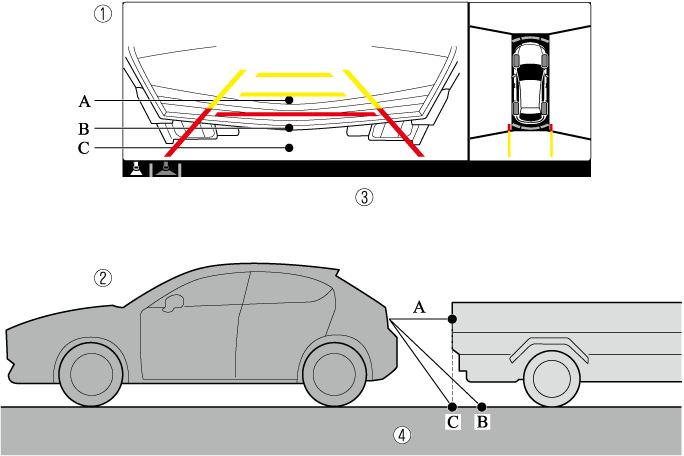 ①
A
B
C
③
②
A
C
B
④