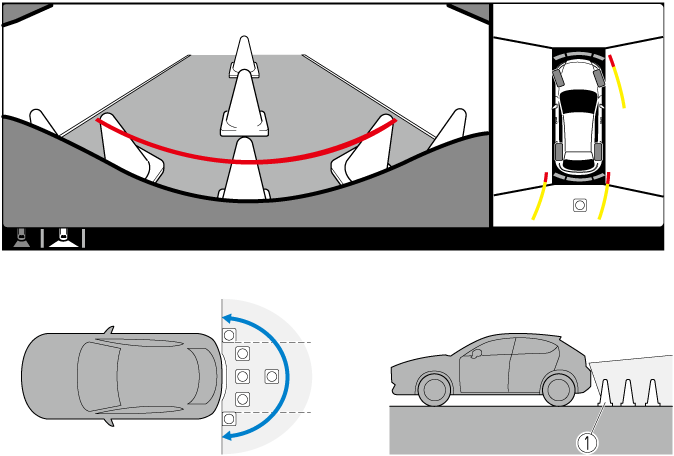 ①