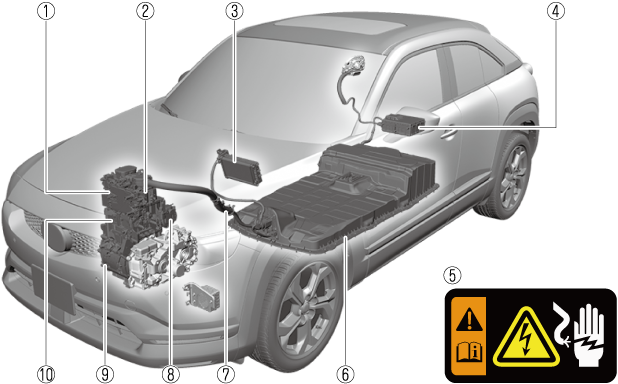 ①
②
③
④
⑤
⑩
⑨
⑧
⑦
⑥