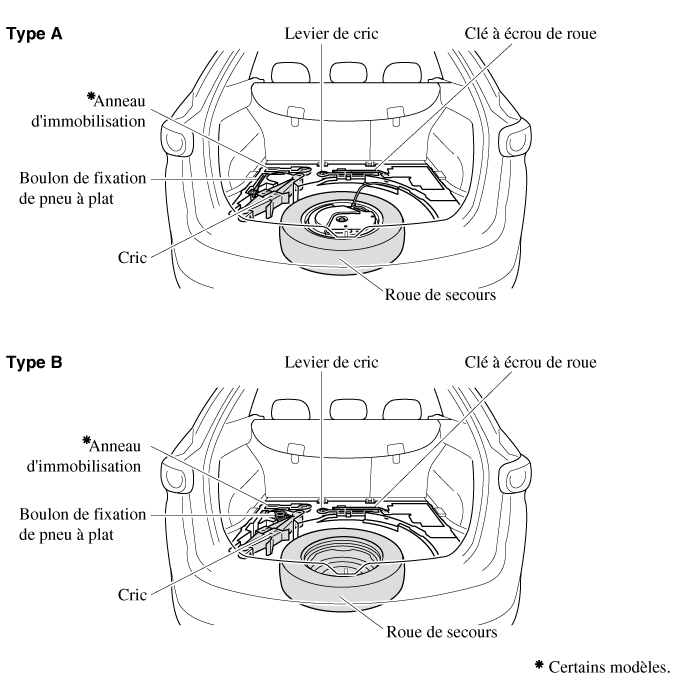 Type A

Levier de cric

Clé à écrou de roue

*Anneau d'immobilisation

Boulon de fixation de pneu à plat

Cric

Roue de secours

Type B

Levier de cric

Clé à écrou de roue

*Anneau d'immobilisation

Boulon de fixation de pneu à plat

Cric

Roue de secours

* Certains modèles.