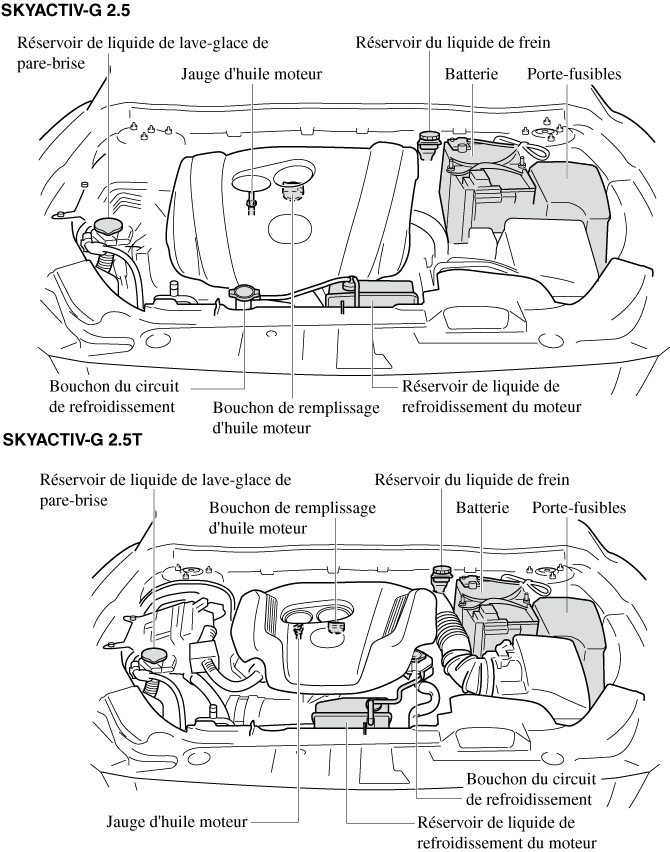 SKYACTIV-G 2.5

Réservoir de liquide de lave-glace de pare-brise

Jauge d'huile moteur

Réservoir du liquide de frein

Batterie

Porte-fusibles

Bouchon du circuit de refroidissement

Bouchon de remplissage d'huile moteur

Réservoir de liquide de refroidissement du moteur

SKYACTIV-G 2.5T

Réservoir de liquide de lave-glace de pare-brise

Bouchon de remplissage d'huile moteur

Réservoir du liquide de frein

Batterie

Porte-fusibles

Bouchon du circuit de refroidissement

Jauge d'huile moteur

Réservoir de liquide de refroidissement du moteur