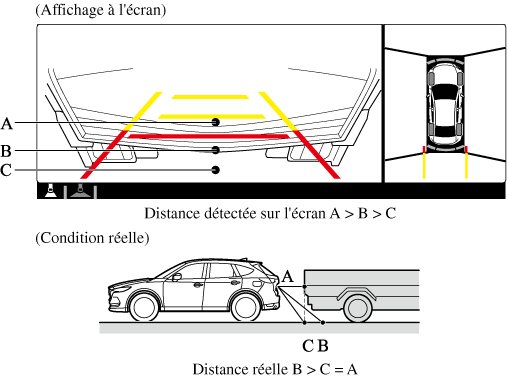 (Affichage à l'écran)

A

B

C

Distance détectée sur l'écran A > B > C

(Condition réelle)

A

C B

Distance réelle B > C = A