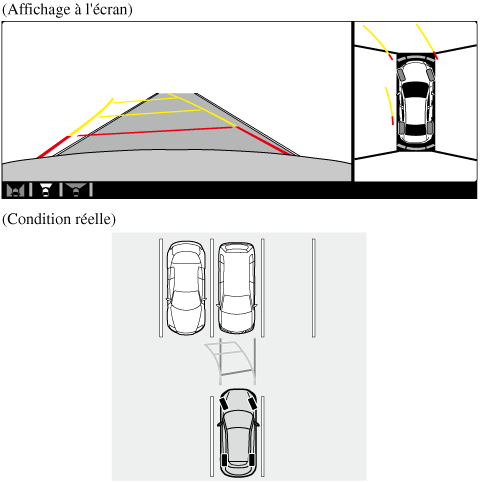 (Affichage à l'écran)

(Condition réelle)