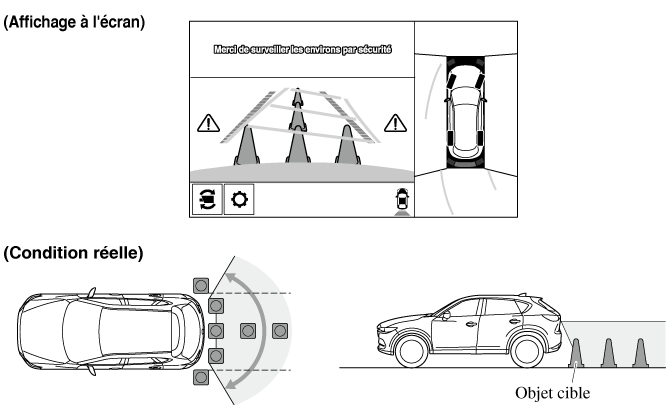 (Affichage à l'écran)

Merci de surveiller les environs par sécurité

(Condition réelle)

Objet cible