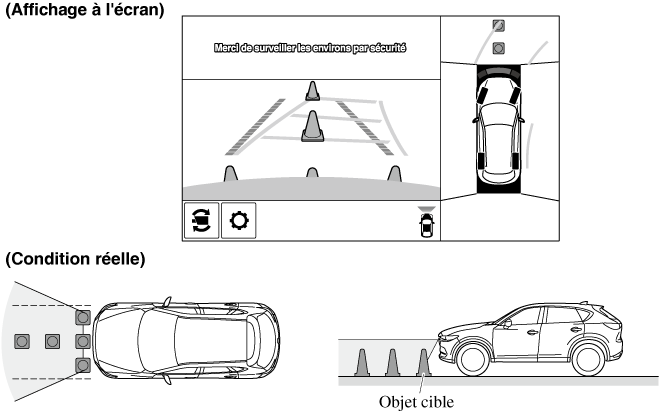 (Affichage à l'écran)

Merci de surveiller les environs par sécurité

(Condition réelle)

Objet cible