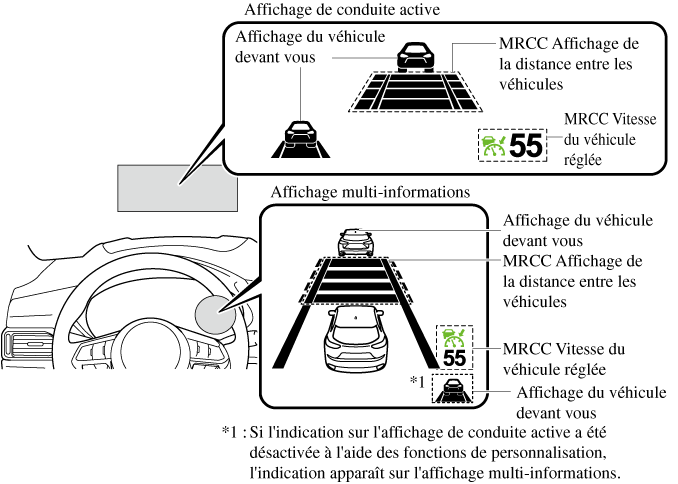 Affichage de conduite active

Affichage du véhicule devant vous

MRCC Affichage de la distance entre les véhicules

55

MRCC Vitesse du véhicule réglée

Affichage multi-informations

Affichage du véhicule devant vous

MRCC Affichage de la distance entre les véhicules

55

MRCC Vitesse du véhicule réglée

*1

Affichage du véhicule devant vous

*1 : Si l'indication sur l'affichage de conduite active a été désactivée à l'aide des fonctions de personnalisation, l'indication apparaît sur l'affichage multi-informations.