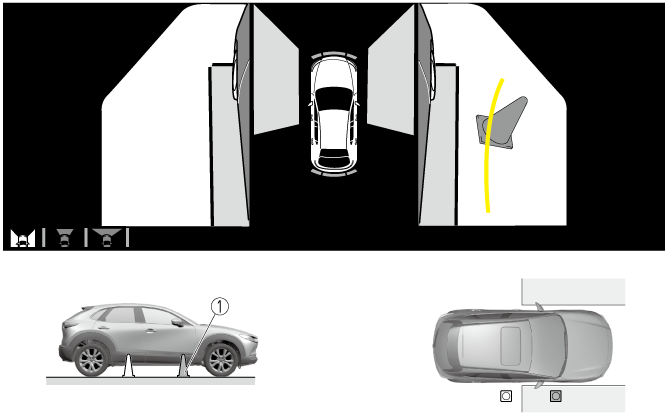 1