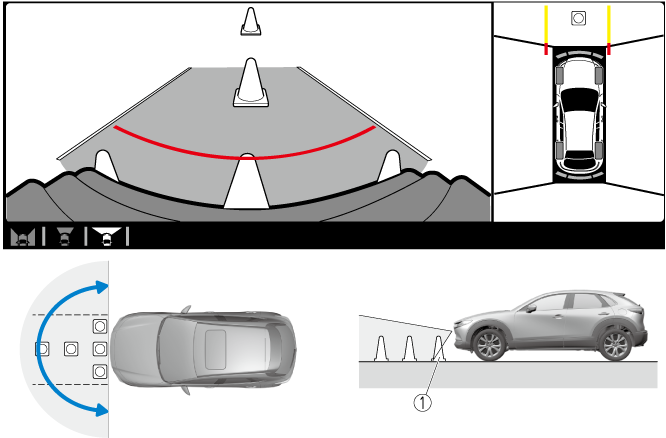 ①