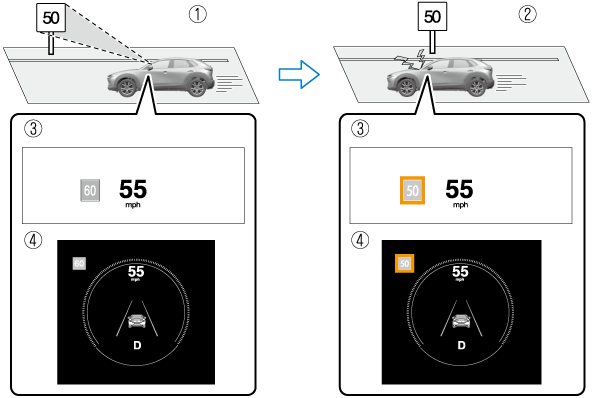 50
①
③
60
55
mph
④
60
55
mph
D

50
②
③
50
55
mph
④
50
55
mph
D