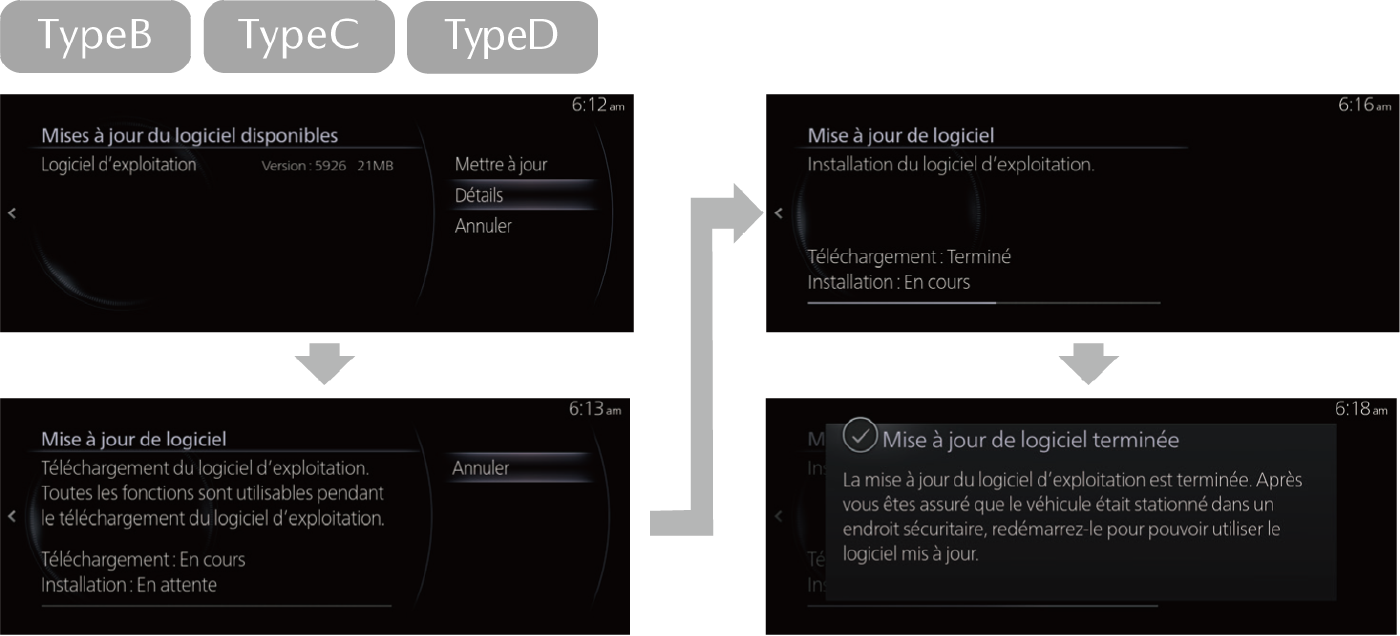 TypeB TypeC TypeD

6:12 am

Mises à jour du logiciel disponibles

Logiciel d'exploitation Version : 5926 21MB

Mettre à jour

Détails

Annuler

6:13 am

Mise à jour de logiciel

Téléchargement du logiciel d'exploitation. Toutes les fonctions sont utilisables pendant le téléchargement du logiciel d'exploitation.

Téléchargement : En cours
Installation : En attente

Annuler

6:16 am

Mise à jour de logiciel

Installation du logiciel d'exploitation.

Téléchargement : Terminé
Installation : En cours

6:18 am

Mise à jour de logiciel terminée

La mise à jour du logiciel d'exploitation est terminée. Après vous êtes assuré que le véhicule était stationné dans un endroit sécuritaire, redémarrez-le pour pouvoir utiliser le logiciel mis à jour.