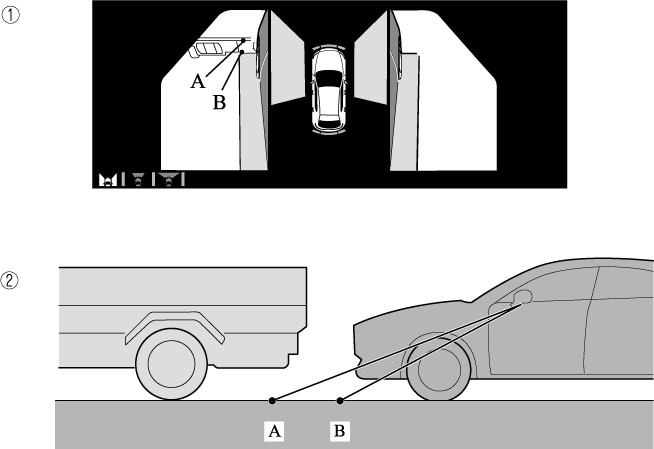 ①

A
B

②

A
B