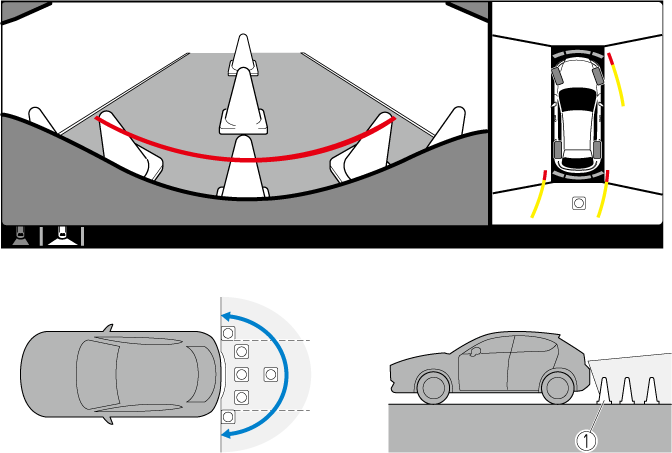 ①