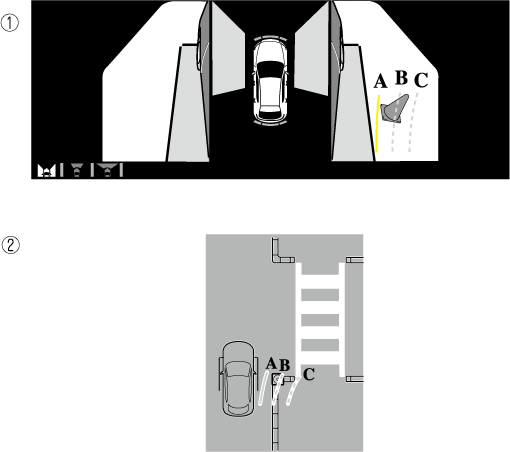 ①

A B C

②

A B C