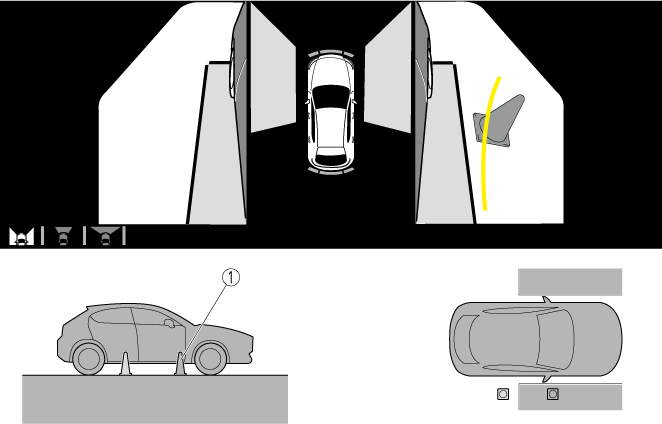 1