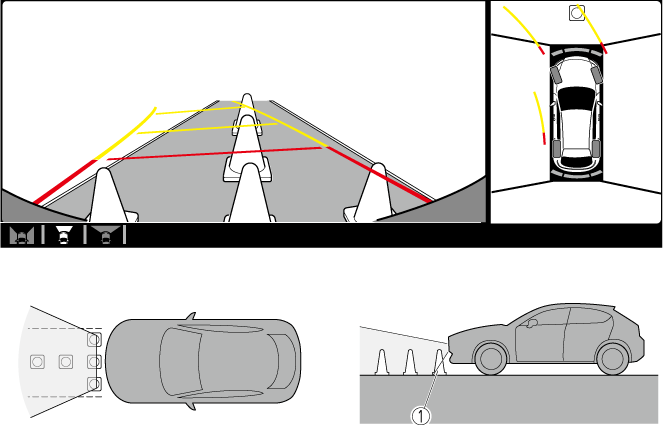 ①