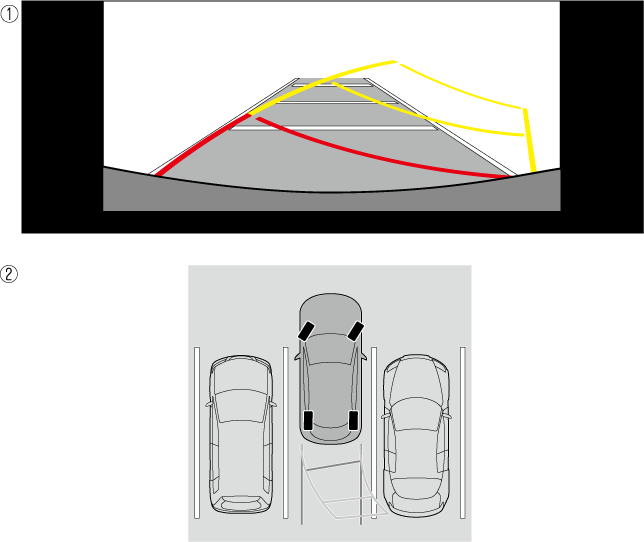 ①

②