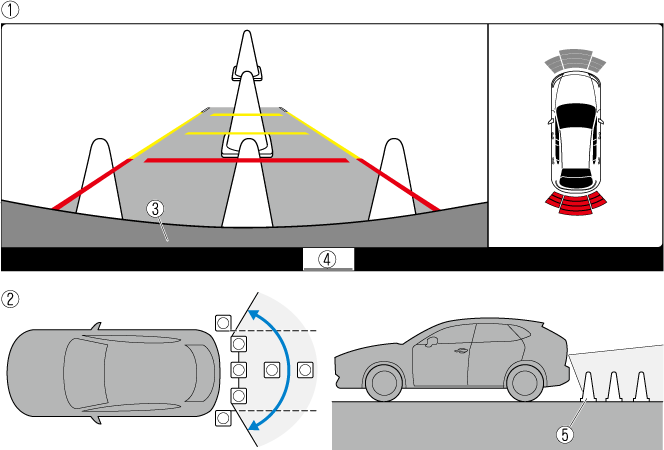 ①

③

④

②

⑤