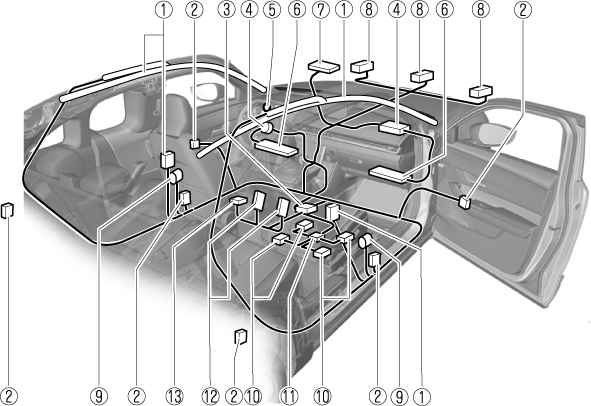 ①
②
③
④
⑤
⑥
⑦
①
⑧
④
⑧
⑥
⑧
②
②
⑨
②
⑬
⑫
②
⑩
⑪
⑩
②
⑨
①