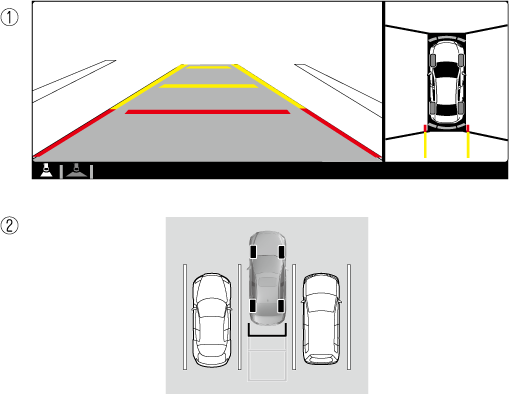 ①

②