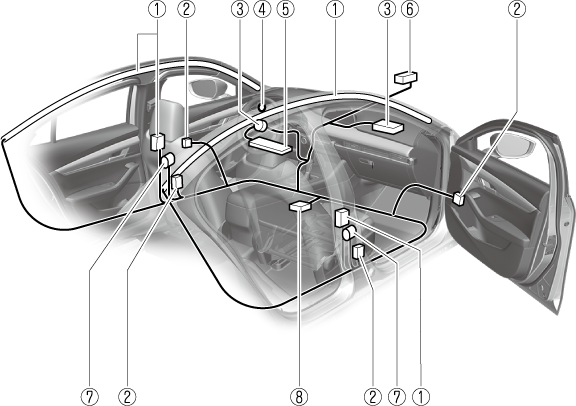 ①
②
③
④
⑤
①
③
⑥
②
⑦
②
⑧
②
⑦
①