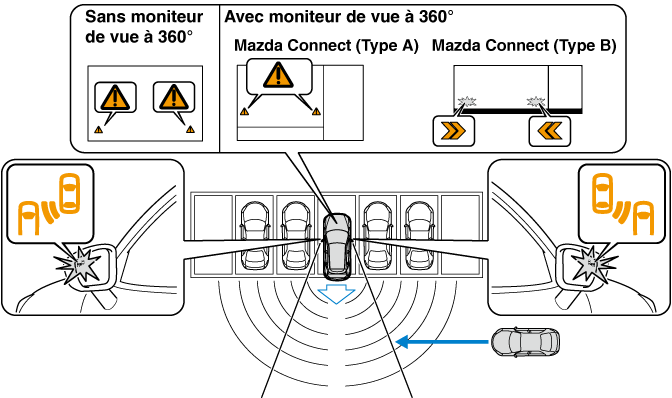 Sans moniteur de vue à 360°

Avec moniteur de vue à 360°

Mazda Connect (Type A)

Mazda Connect (Type B)