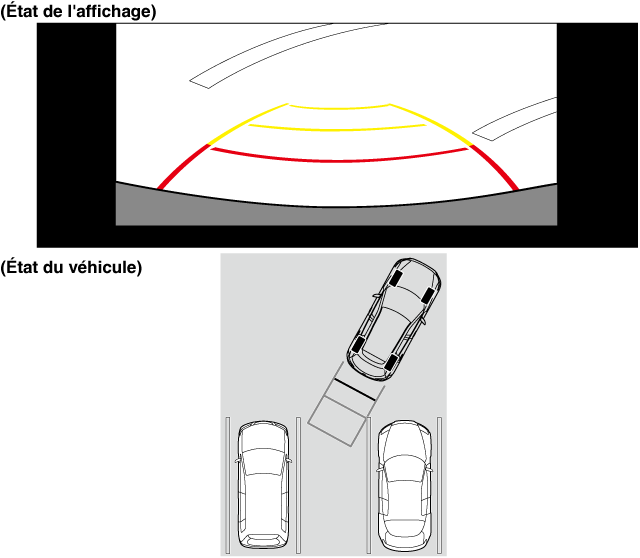 (État de l'affichage)

(État du véhicule)