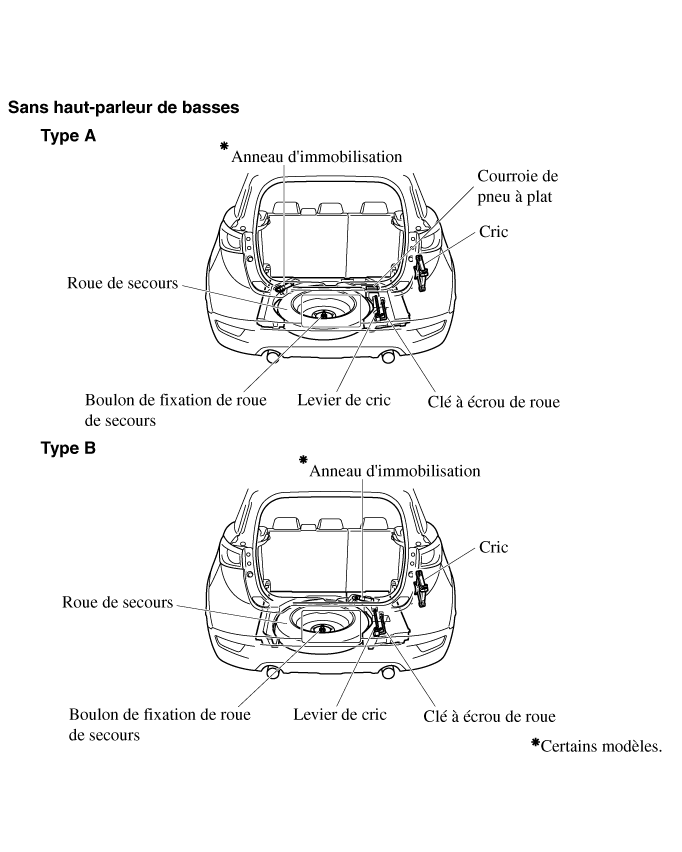 Sans haut-parleur de basses

Type A

*Anneau d'immobilisation

Courroie de pneu à plat

Cric

Roue de secours

Boulon de fixation de roue de secours

Levier de cric

Clé à écrou de roue

Type B

*Anneau d'immobilisation

Cric

Roue de secours

Boulon de fixation de roue de secours

Levier de cric

Clé à écrou de roue

*Certains modèles.