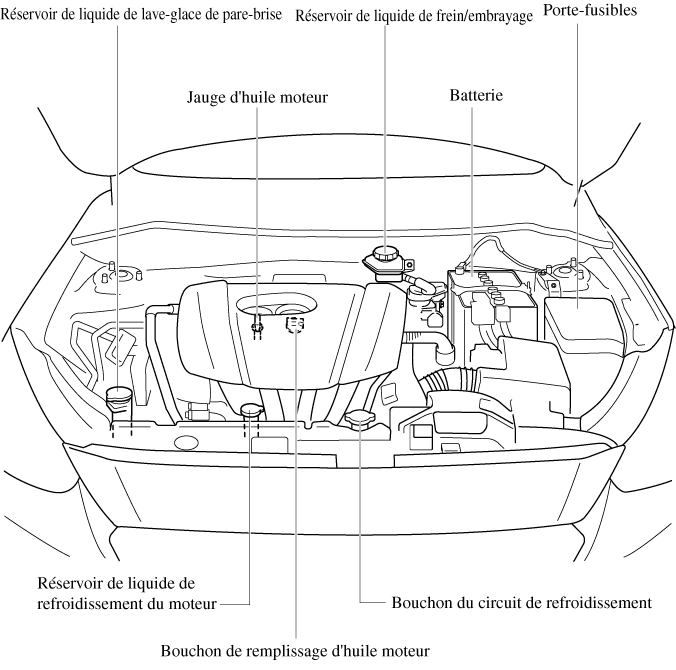 Réservoir de liquide de lave-glace de pare-brise

Réservoir de liquide de frein/embrayage

Porte-fusibles

Jauge d'huile moteur

Batterie

Réservoir de liquide de refroidissement du moteur

Bouchon du circuit de refroidissement

Bouchon de remplissage d'huile moteur