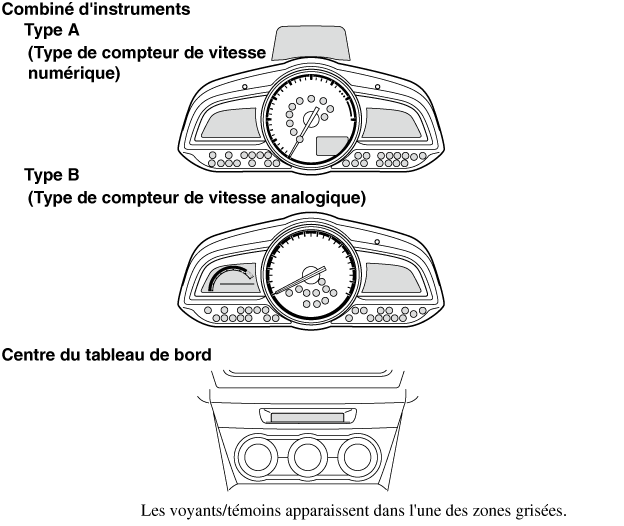 Combiné d'instruments
Type A
(Type de compteur de vitesse numérique)

Type B
(Type de compteur de vitesse analogique)

Centre du tableau de bord

Les voyants/témoins apparaissent dans l'une des zones grisées.