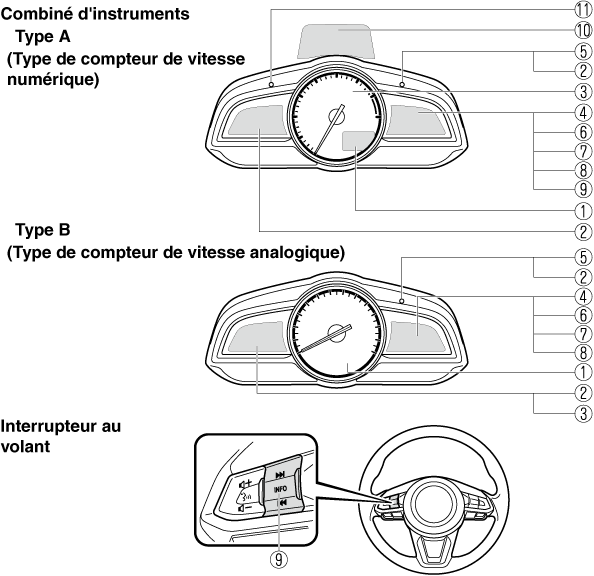 Combiné d'instruments

Type A
(Type de compteur de vitesse numérique)

⑪
⑩
⑤
②
③
④
⑥
⑦
⑧
⑨
①
②

Type B
(Type de compteur de vitesse analogique)

⑤
②
④
⑥
⑦
⑧
①
②
③

Interrupteur au volant

INFO

⑨