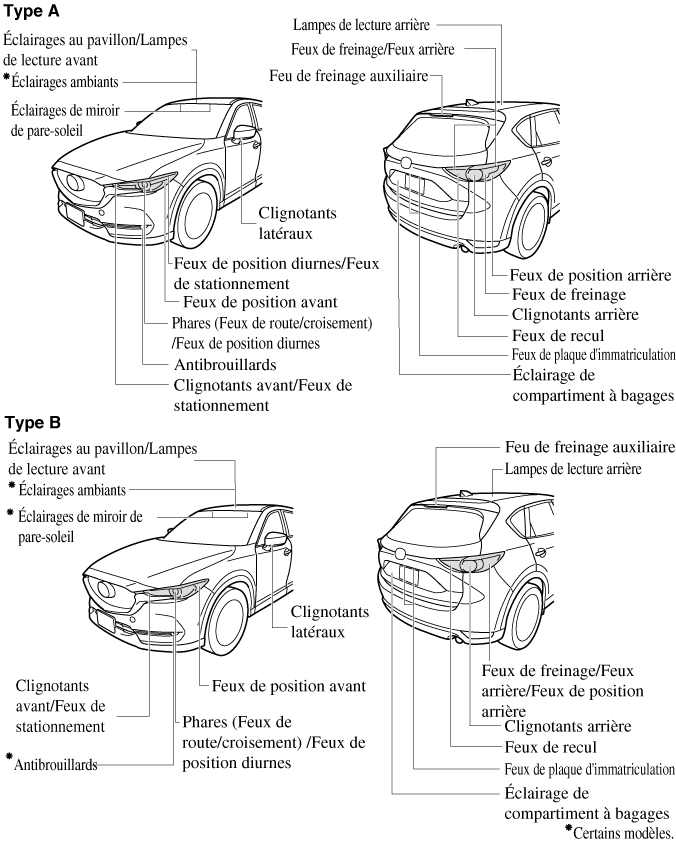 Type A

Éclairages au pavillon/Lampes de lecture avant
*Éclairages ambiants
Éclairages de miroir de pare-soleil
Clignotants latéraux
Feux de position diurnes/Feux de stationnement
Feux de position avant
Phares (Feux de route/croisement) /Feux de position diurnes
Antibrouillards
Clignotants avant/Feux de stationnement

Lampes de lecture arrière
Feux de freinage/Feux arrière
Feu de freinage auxiliaire
Feux de position arrière
Feux de freinage
Clignotants arrière
Feux de recul
Feux de plaque d'immatriculation
Éclairage de compartiment à bagages

Type B

Éclairages au pavillon/Lampes de lecture avant
* Éclairages ambiants
* Éclairages de miroir de pare-soleil
Clignotants latéraux
Feux de position avant
Clignotants avant/Feux de stationnement
Phares (Feux de route/croisement) /Feux de position diurnes
*Antibrouillards

Feu de freinage auxiliaire
Lampes de lecture arrière
Feux de freinage/Feux arrière/Feux de position arrière
Clignotants arrière
Feux de recul
Feux de plaque d'immatriculation
Éclairage de compartiment à bagages
*Certains modèles.