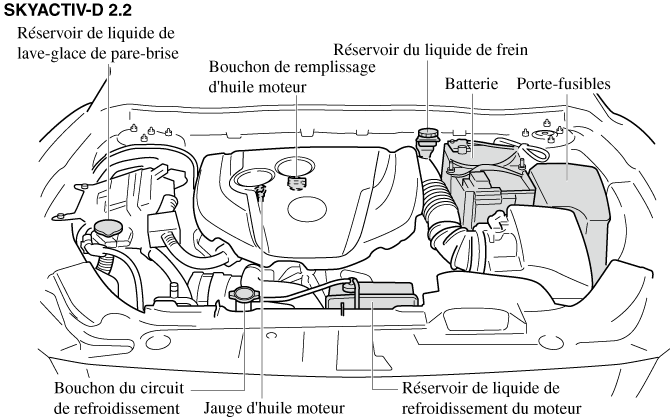 SKYACTIV-D 2.2

Réservoir de liquide de lave-glace de pare-brise

Bouchon de remplissage d'huile moteur

Réservoir du liquide de frein

Batterie

Porte-fusibles

Bouchon du circuit de refroidissement

Jauge d'huile moteur

Réservoir de liquide de refroidissement du moteur