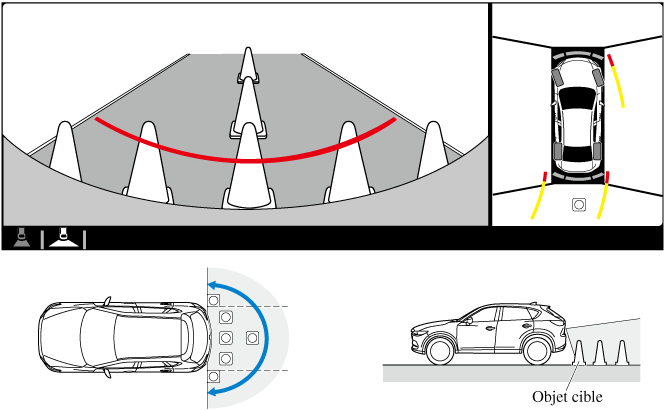 Objet cible