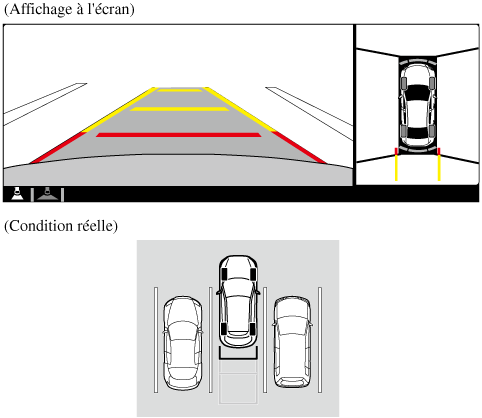 (Affichage à l'écran)

(Condition réelle)