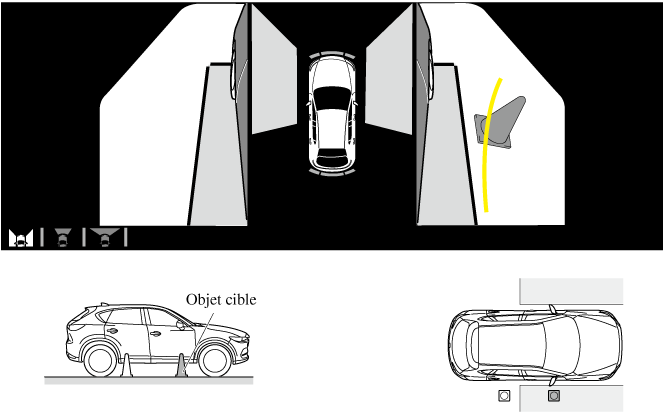 Objet cible