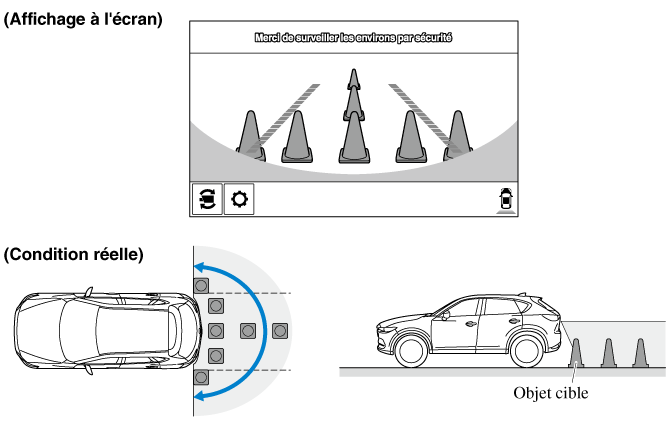 (Affichage à l'écran)

Merci de surveiller les environs par sécurité

(Condition réelle)

Objet cible