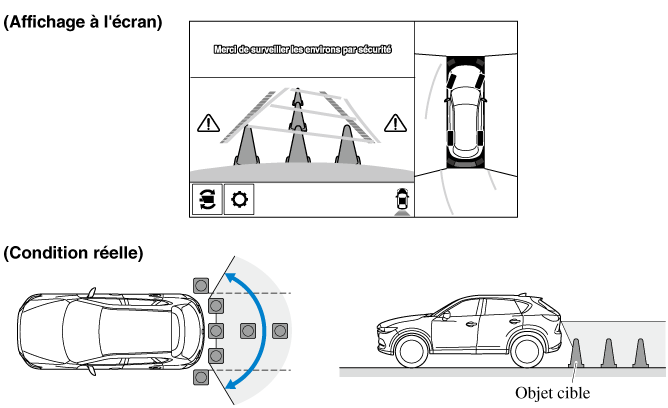 (Affichage à l'écran)

Merci de surveiller les environs par sécurité

(Condition réelle)

Objet cible