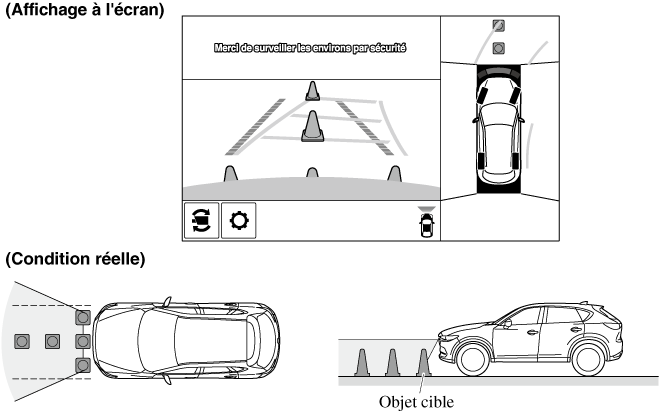 (Affichage à l'écran)

Merci de surveiller les environs par sécurité

(Condition réelle)

Objet cible