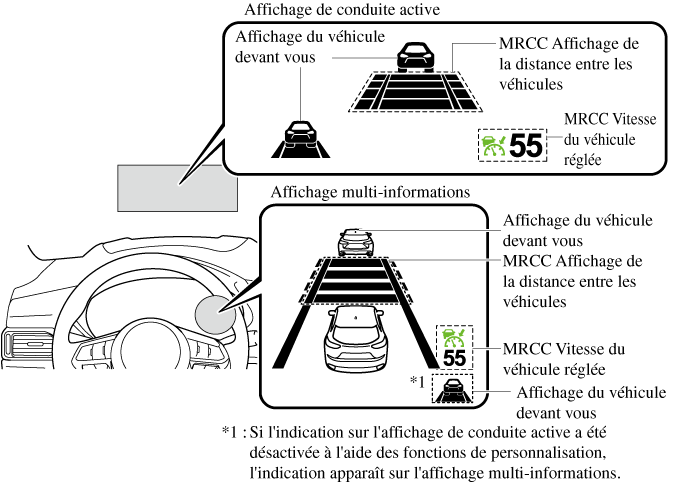 Affichage de conduite active

Affichage du véhicule devant vous

MRCC Affichage de la distance entre les véhicules

55

MRCC Vitesse du véhicule réglée

Affichage multi-informations

Affichage du véhicule devant vous

MRCC Affichage de la distance entre les véhicules

55

MRCC Vitesse du véhicule réglée

*1

Affichage du véhicule devant vous

*1 : Si l'indication sur l'affichage de conduite active a été désactivée à l'aide des fonctions de personnalisation, l'indication apparaît sur l'affichage multi-informations.